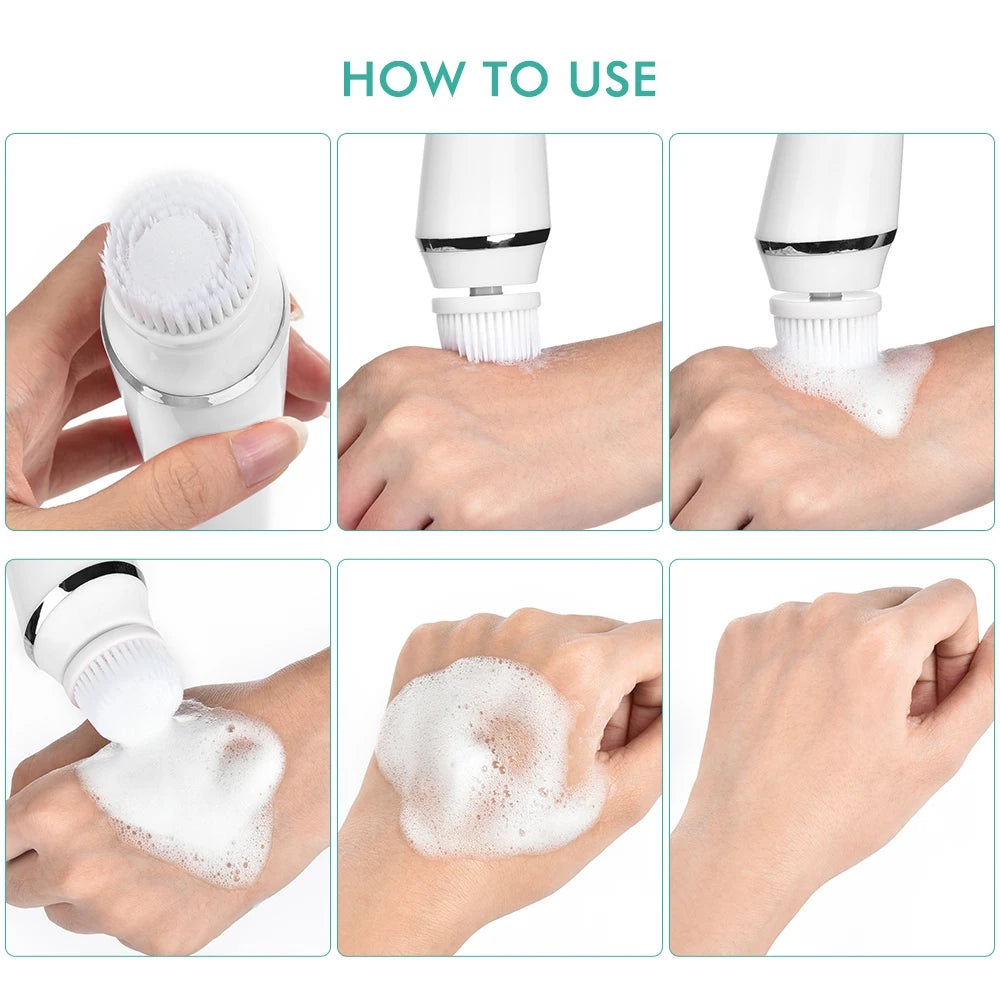 HOW TO USE